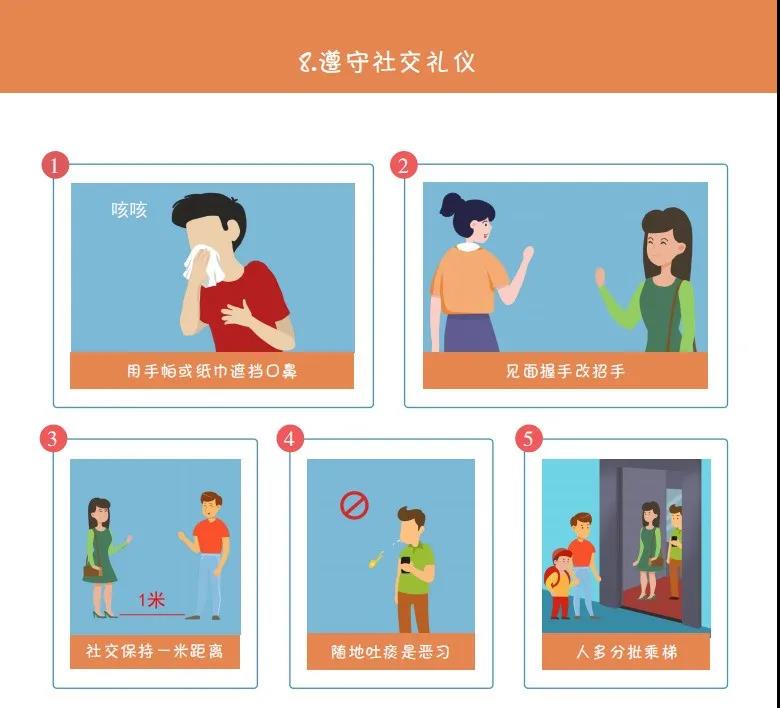 8.遵守社交礼仪

1
咳咳
用手帕或纸巾遮挡口鼻

2
见面握手改招手

3
1米
社交保持一米距离

4
随地吐痰是恶习

5
人多分批乘梯